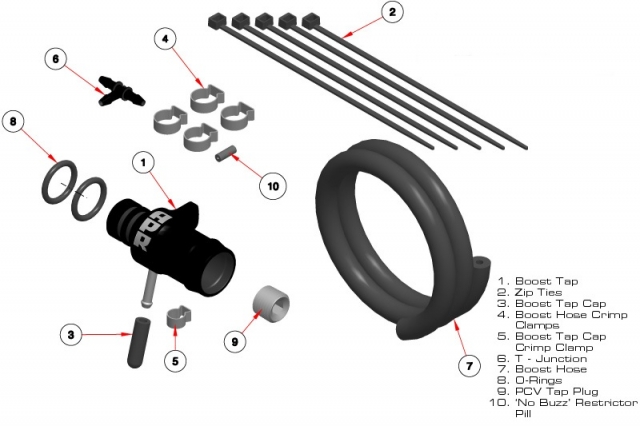 2

4

6

8

1

10

APR

3

5

9

7

1. Boost Tap
2. Zip Ties
3. Boost Tap Cap
4. Boost Hose Crimp Clamps
5. Boost Tap Cap Crimp Clamp
6. T - Junction
7. Boost Hose
8. O-Rings
9. PCV Tap Plug
10. 'No Buzz' Restrictor Pill